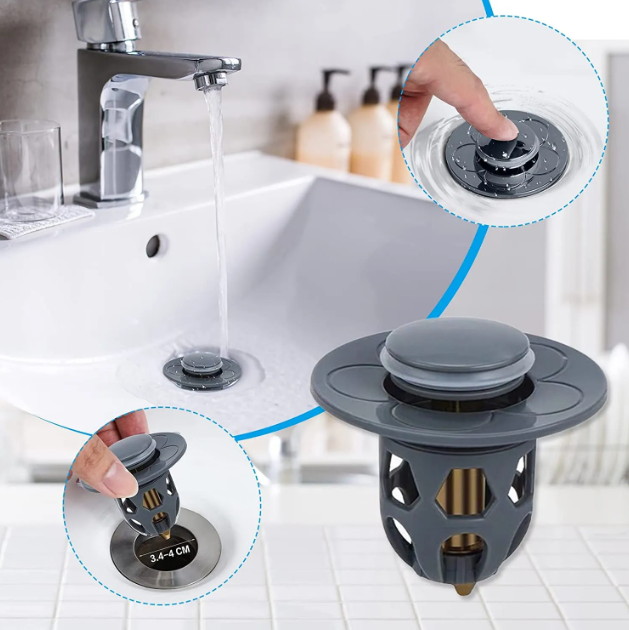 3.4-4 CM